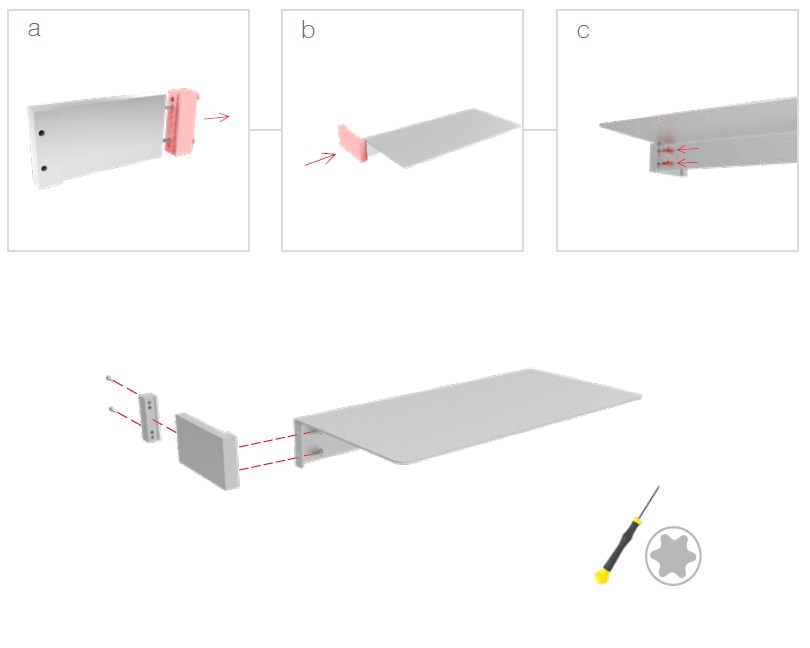 a

b

c