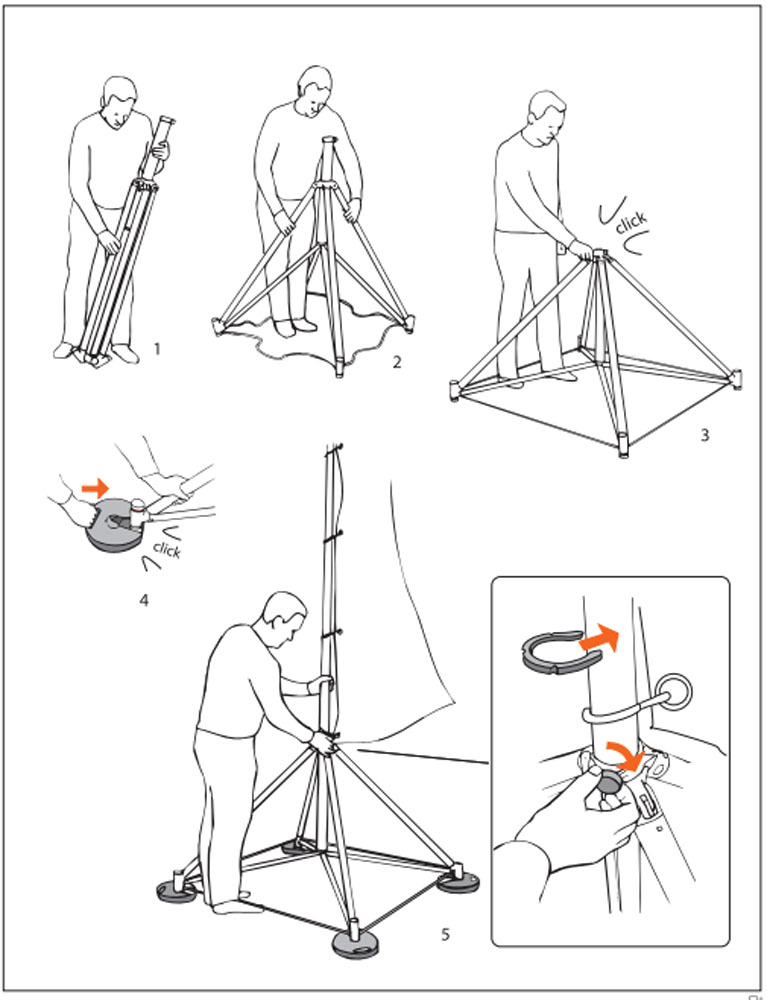 1

2

click

3

click

4

5