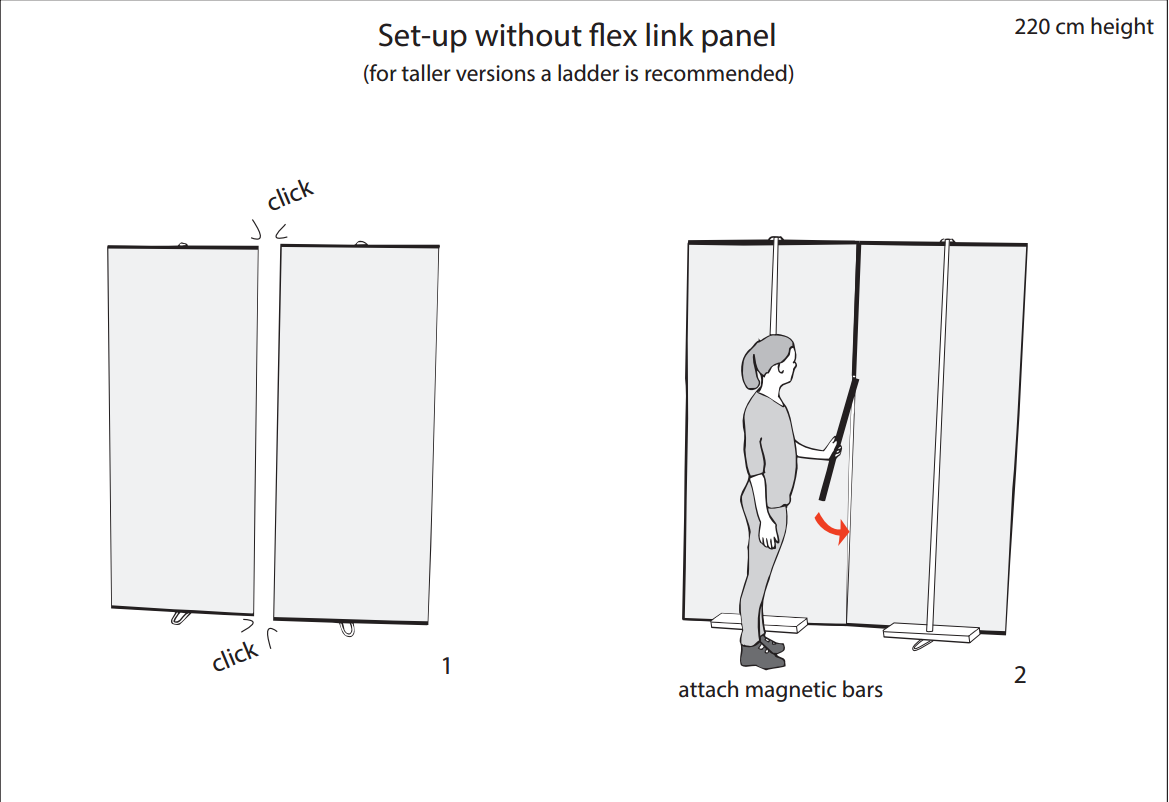 Set-up without flex link panel
(for taller versions a ladder is recommended)

220 cm height

click

click

1

attach magnetic bars

2