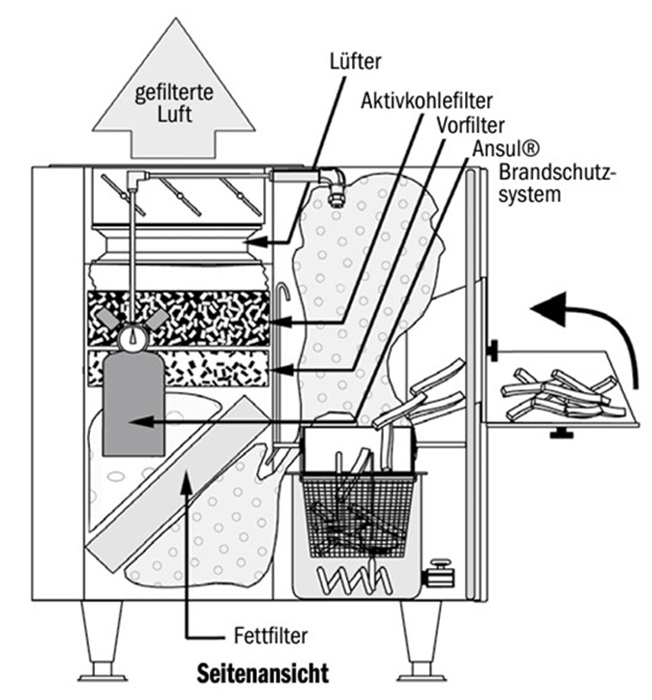 gefilterte Luft

Lüfter

Aktivkohlefilter

Vorfilter

Ansul® Brandschutzsystem

Fettfilter

Seitenansicht