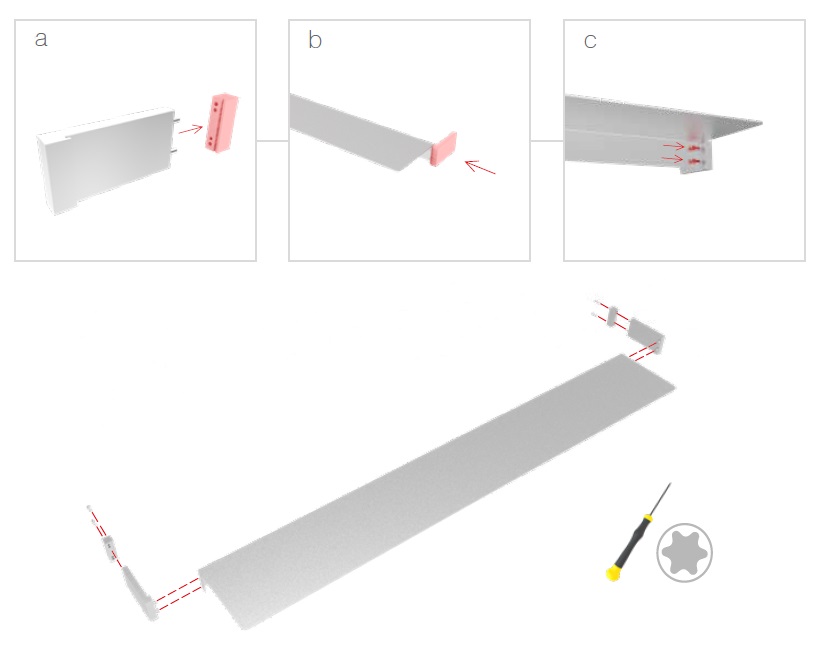 a

b

c